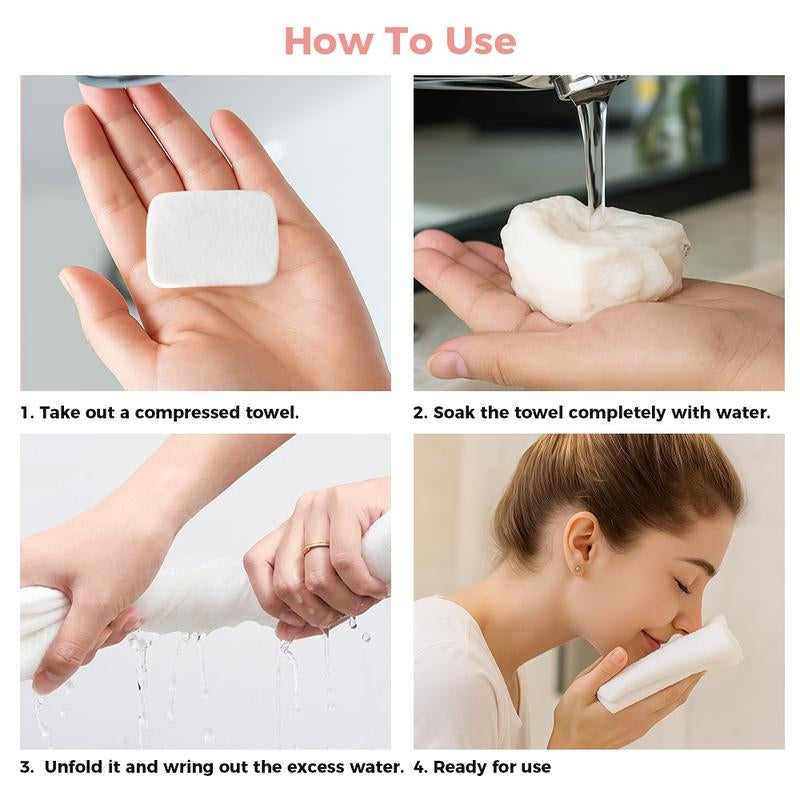 How To Use

1. Take out a compressed towel.

2. Soak the towel completely with water.

3. Unfold it and wring out the excess water.

4. Ready for use